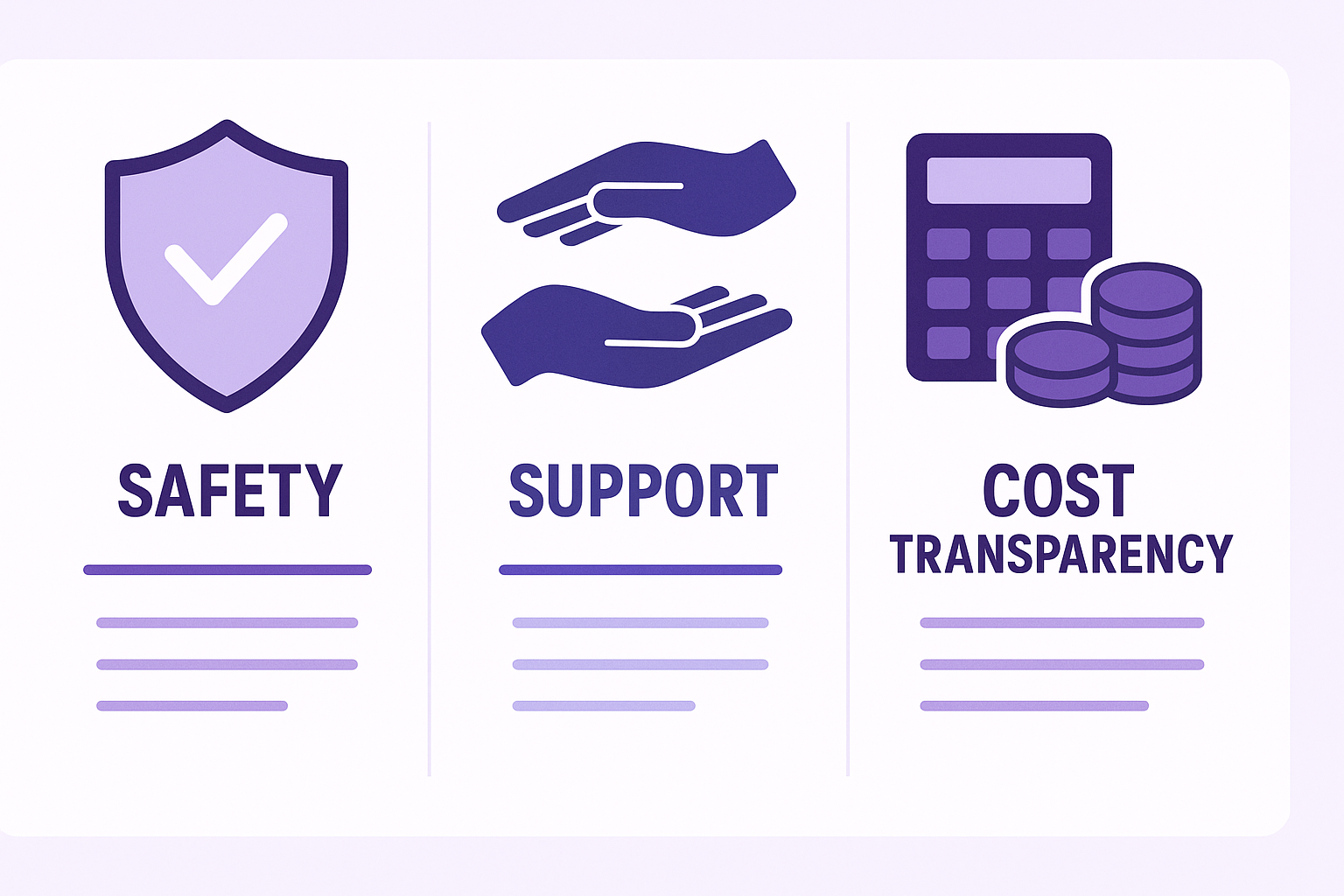 SAFETY

SUPPORT

COST
TRANSPARENCY